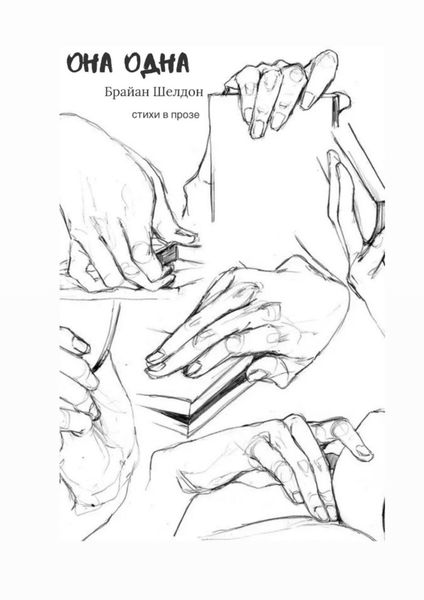 ОНА ОДНА

Брайан Шелдон

стихи в прозе