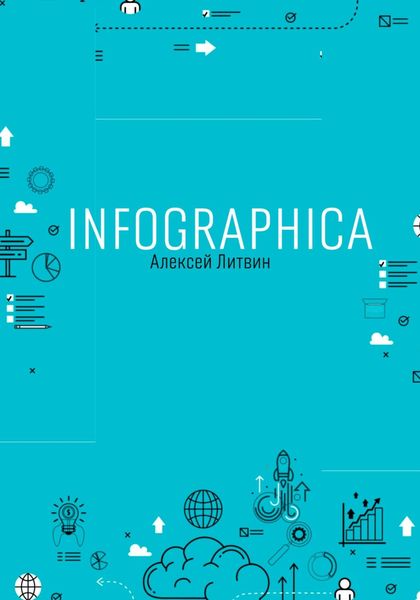 INFOGRAPHICA
Алексей Литвин